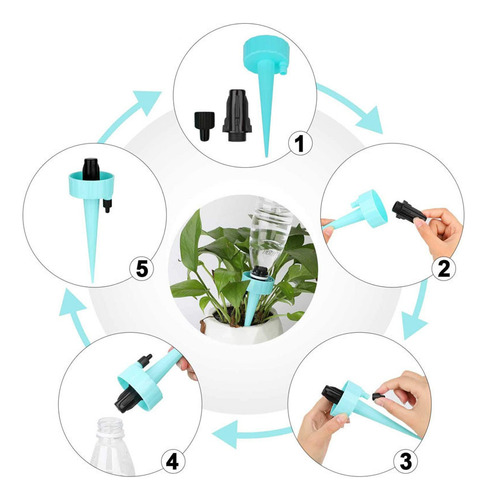 1

2

3

4

5