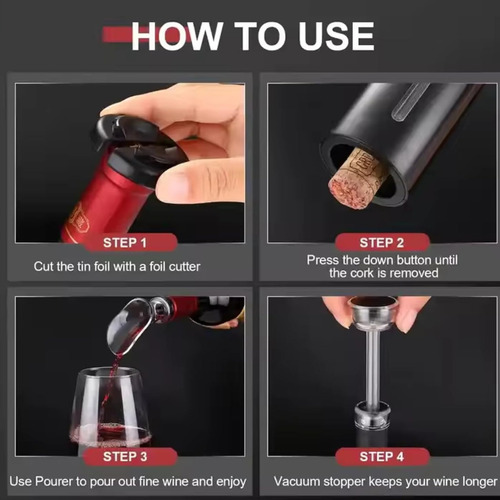 HOW TO USE

STEP 1
Cut the tin foil with a foil cutter

STEP 2
Press the down button until the cork is removed

STEP 3
Use Pourer to pour out fine wine and enjoy

STEP 4
Vacuum stopper keeps your wine longer