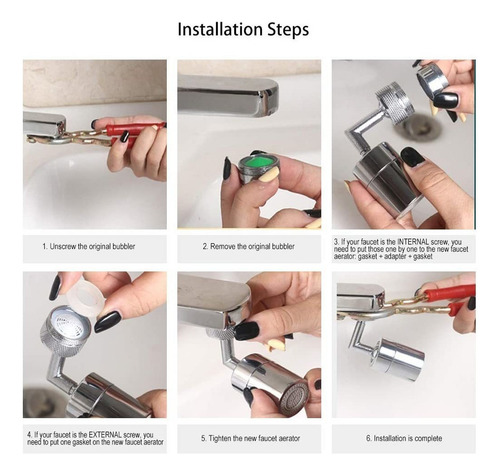 Installation Steps

1. Unscrew the original bubbler

2. Remove the original bubbler

3. If your faucet is the INTERNAL screw, you need to put those one by one to the new faucet aerator: gasket + adapter + gasket

4. If your faucet is the EXTERNAL screw, you need to put one gasket on the new faucet aerator

5. Tighten the new faucet aerator

6. Installation is complete