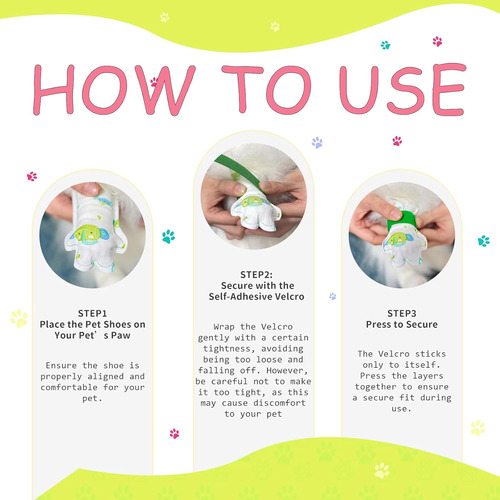 HOW TO USE

STEP1
Place the Pet Shoes on Your Pet’s Paw

Ensure the shoe is properly aligned and comfortable for your pet.

STEP2:
Secure with the Self-Adhesive Velcro

Wrap the Velcro gently with a certain tightness, avoiding being too loose and falling off. However, be careful not to make it too tight, as this may cause discomfort to your pet

STEP3
Press to Secure

The Velcro sticks only to itself. Press the layers together to ensure a secure fit during use.