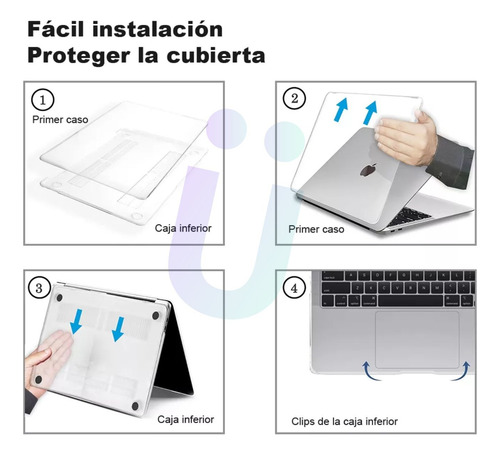 Fácil instalación
Proteger la cubierta

①
Primer caso
Caja inferior

②
Primer caso

③
Caja inferior

④
Clips de la caja inferior