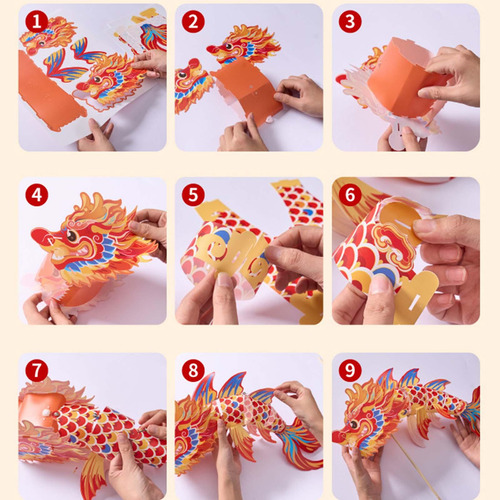 1

2

3

4

5

6

7

8

9