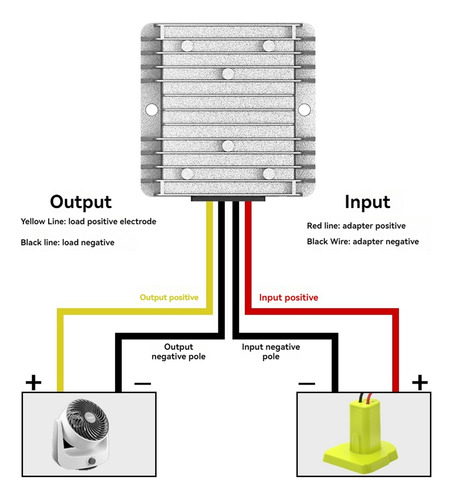 Output
Yellow Line: load positive electrode
Black line: load negative

Input
Red line: adapter positive
Black Wire: adapter negative

Output positive

Input positive

Output negative pole

Input negative pole

+ −

− +