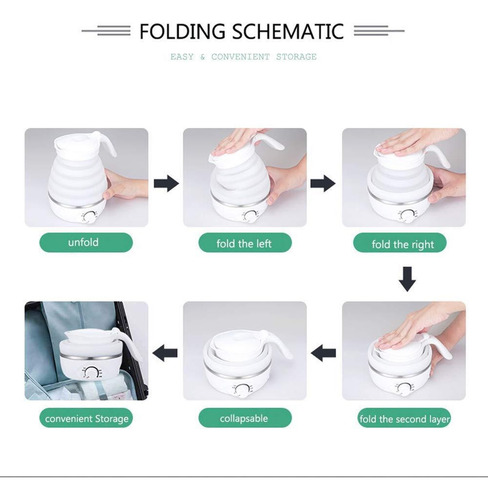 FOLDING SCHEMATIC

EASY & CONVENIENT STORAGE

unfold

fold the left

fold the right

fold the second layer

collapsable

convenient Storage