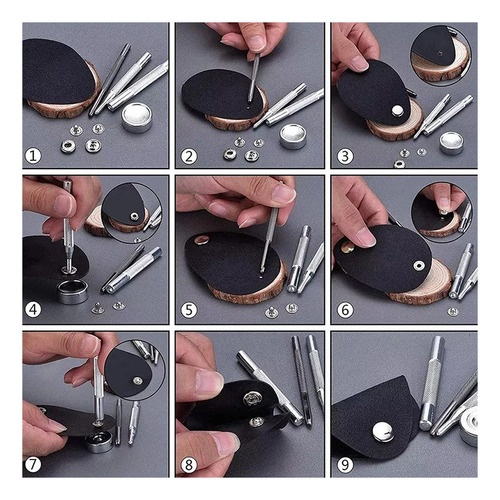 1
2
3
4
5
6
7
8
9