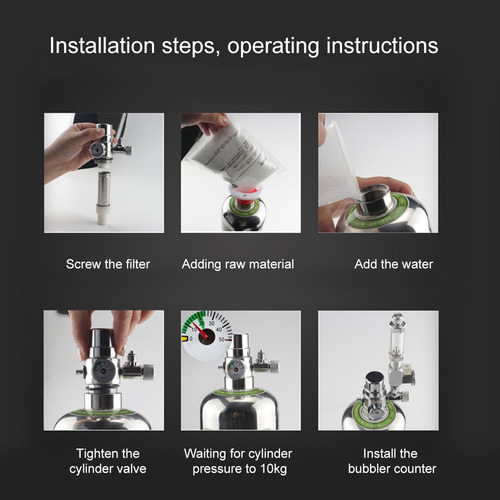 Installation steps, operating instructions

Screw the filter

Adding raw material

Add the water

0 10 20 30 40 50

Tighten the cylinder valve

Waiting for cylinder pressure to 10kg

Install the bubbler counter