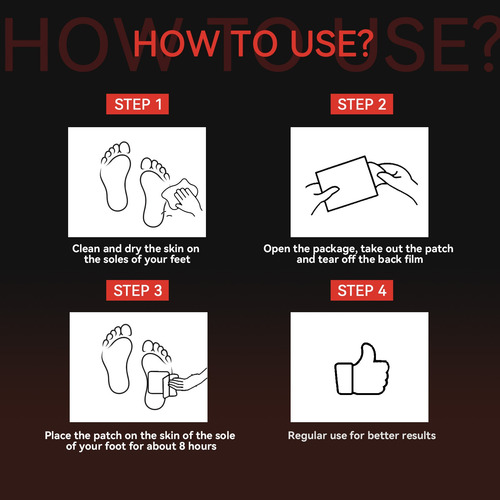 HOW TO USE?

HOW TO USE?

STEP 1

Clean and dry the skin on the soles of your feet

STEP 2

Open the package, take out the patch and tear off the back film

STEP 3

Place the patch on the skin of the sole of your foot for about 8 hours

STEP 4

Regular use for better results