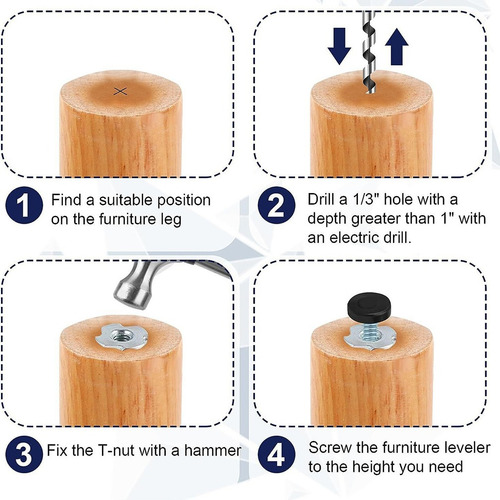 1 Find a suitable position on the furniture leg

2 Drill a 1/3" hole with a depth greater than 1" with an electric drill.

3 Fix the T-nut with a hammer

4 Screw the furniture leveler to the height you need