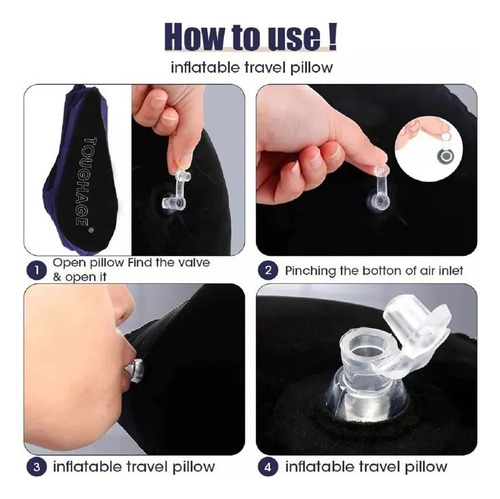 How to use !

inflatable travel pillow

TOUGHAGE®

1 Open pillow Find the valve & open it

2 Pinching the botton of air inlet

3 inflatable travel pillow

4 inflatable travel pillow