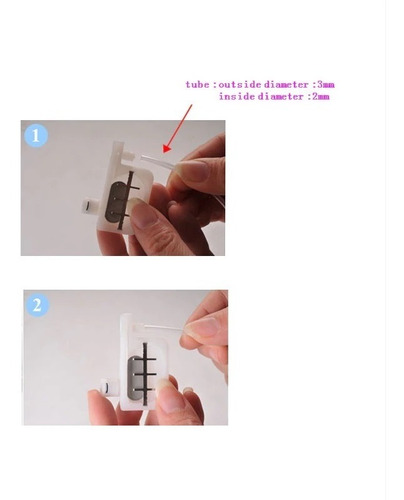 tube : outside diameter :3mm
inside diameter :2mm

1

2