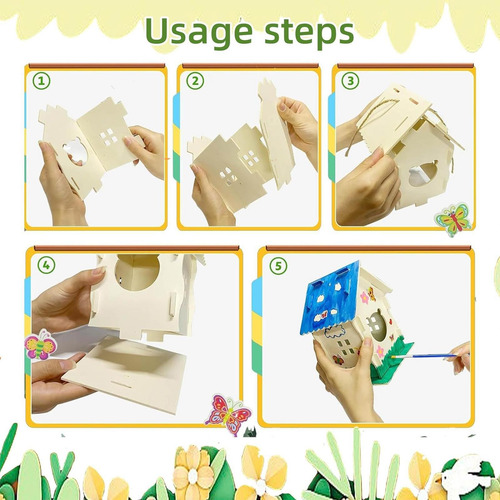 Usage steps

1

2

3

4

5