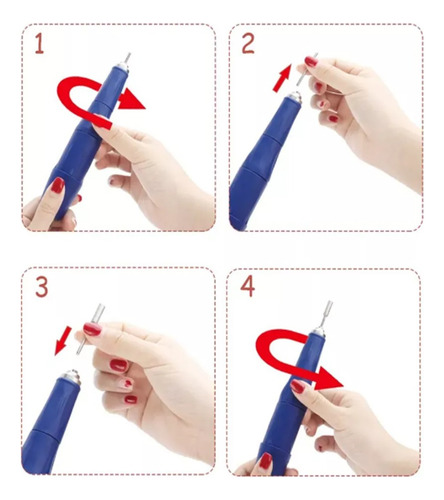 1

2

3

4