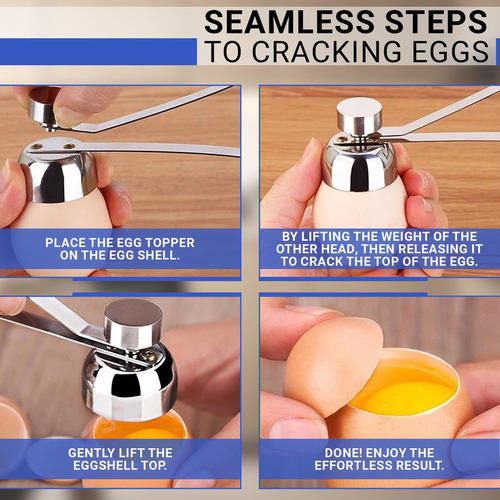 SEAMLESS STEPS
TO CRACKING EGGS

PLACE THE EGG TOPPER ON THE EGG SHELL.

BY LIFTING THE WEIGHT OF THE OTHER HEAD, THEN RELEASING IT TO CRACK THE TOP OF THE EGG.

GENTLY LIFT THE EGGSHELL TOP.

DONE! ENJOY THE EFFORTLESS RESULT.