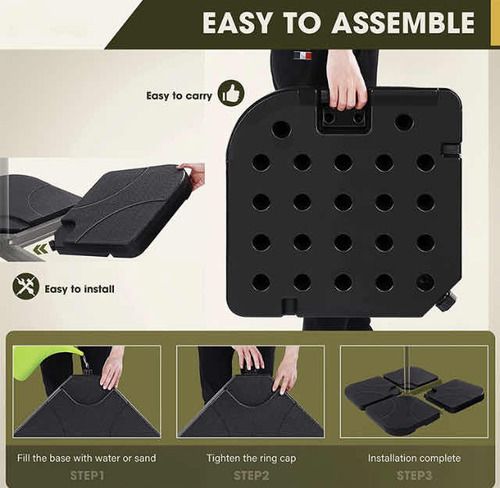 EASY TO ASSEMBLE

Easy to carry

Easy to install

Fill the base with water or sand
STEP1

Tighten the ring cap
STEP2

Installation complete
STEP3