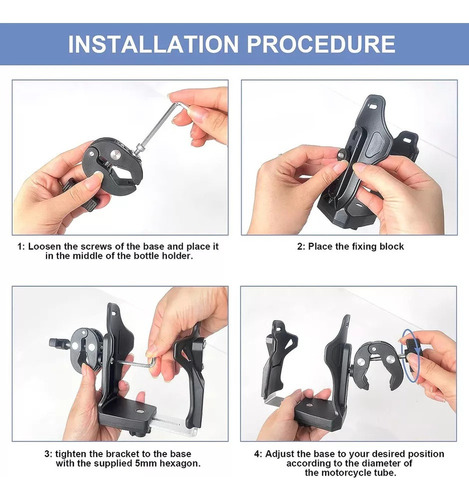 INSTALLATION PROCEDURE

1: Loosen the screws of the base and place it in the middle of the bottle holder.

2: Place the fixing block

3: tighten the bracket to the base with the supplied 5mm hexagon.

4: Adjust the base to your desired position according to the diameter of the motorcycle tube.