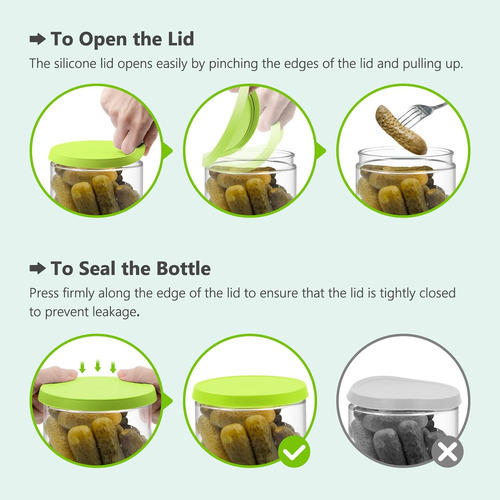 ➡ To Open the Lid

The silicone lid opens easily by pinching the edges of the lid and pulling up.

➡ To Seal the Bottle

Press firmly along the edge of the lid to ensure that the lid is tightly closed to prevent leakage.