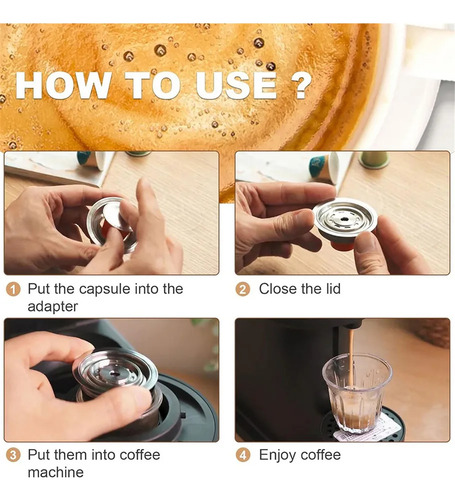 HOW TO USE ?

1 Put the capsule into the adapter

2 Close the lid

3 Put them into coffee machine

4 Enjoy coffee