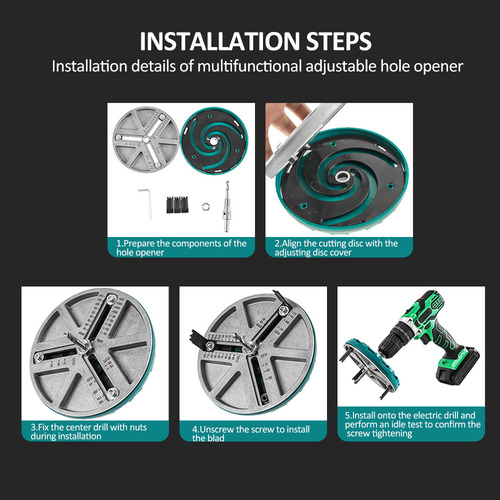 INSTALLATION STEPS
Installation details of multifunctional adjustable hole opener

1.Prepare the components of the hole opener

2.Align the cutting disc with the adjusting disc cover

3.Fix the center drill with nuts during installation

4.Unscrew the screw to install the blad

5.Install onto the electric drill and perform an idle test to confirm the screw tightening