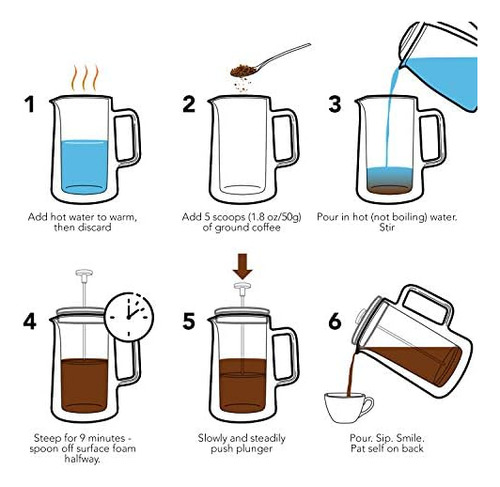 1

Add hot water to warm, then discard

2

Add 5 scoops (1.8 oz/50g) of ground coffee

3

Pour in hot (not boiling) water. Stir

4

Steep for 9 minutes - spoon off surface foam halfway.

5

Slowly and steadily push plunger

6

Pour. Sip. Smile. Pat self on back