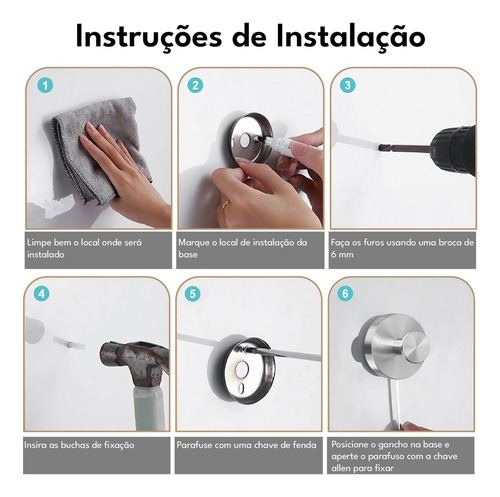 Instruções de Instalação

1

Limpe bem o local onde será instalado

2

Marque o local de instalação da base

3

Faça os furos usando uma broca de 6 mm

4

Insira as buchas de fixação

5

Parafuse com uma chave de fenda

6

Posicione o gancho na base e aperte o parafuso com a chave allen para fixar