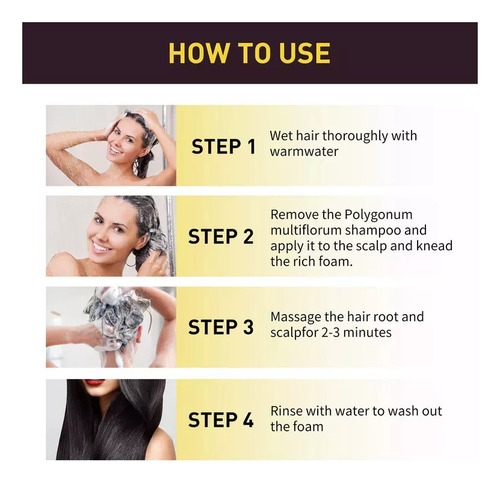 HOW TO USE

STEP 1 Wet hair thoroughly with warmwater

STEP 2 Remove the Polygonum multiflorum shampoo and apply it to the scalp and knead the rich foam.

STEP 3 Massage the hair root and scalpfor 2-3 minutes

STEP 4 Rinse with water to wash out the foam