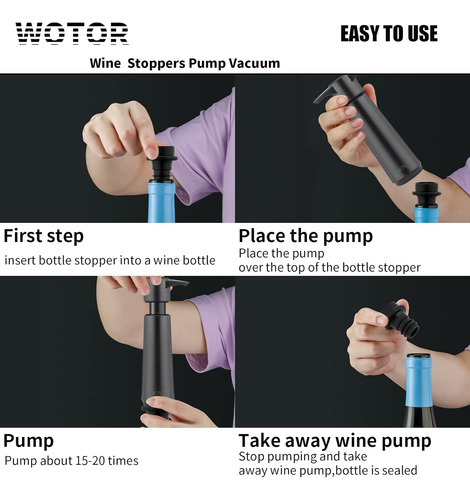 WOTOR

EASY TO USE

Wine Stoppers Pump Vacuum

First step

insert bottle stopper into a wine bottle

Place the pump

Place the pump
over the top of the bottle stopper

Pump

Pump about 15-20 times

Take away wine pump

Stop pumping and take
away wine pump,bottle is sealed