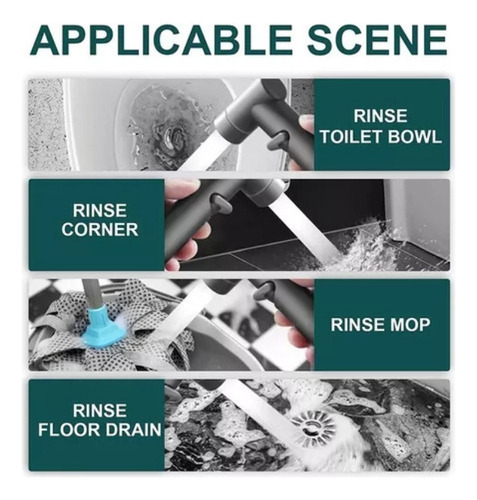 APPLICABLE SCENE

RINSE TOILET BOWL

RINSE CORNER

RINSE MOP

RINSE FLOOR DRAIN