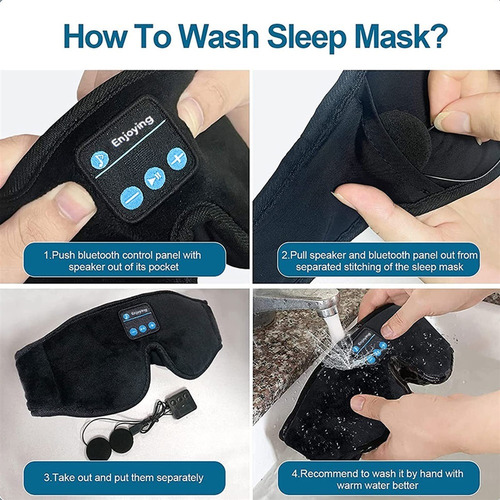 How To Wash Sleep Mask?

Enjoying

1.Push bluetooth control panel with speaker out of its pocket

2.Pull speaker and bluetooth panel out from separated stitching of the sleep mask

Enjoying

3.Take out and put them separately

Enjoying

4.Recommend to wash it by hand with warm water better