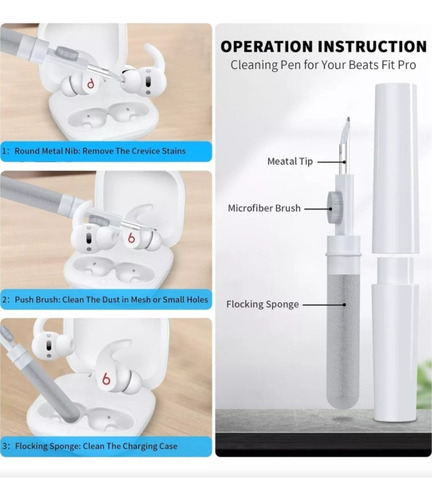 1: Round Metal Nib: Remove The Crevice Stains

2: Push Brush: Clean The Dust in Mesh or Small Holes

3: Flocking Sponge: Clean The Charging Case

OPERATION INSTRUCTION
Cleaning Pen for Your Beats Fit Pro

Meatal Tip

Microfiber Brush

Flocking Sponge