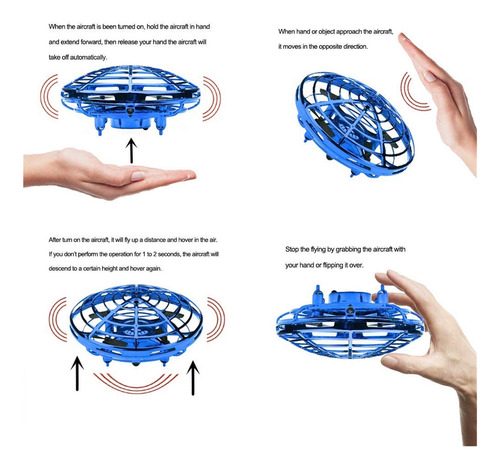 When the aircraft is been turned on, hold the aircraft in hand and extend forward, then release your hand the aircraft will take off automatically.

When hand or object approach the aircraft, it moves in the opposite direction.

After turn on the aircraft, it will fly up a distance and hover in the air. If you don't perform the operation for 1 to 2 seconds, the aircraft will descend to a certain height and hover again.

Stop the flying by grabbing the aircraft with your hand or flipping it over.