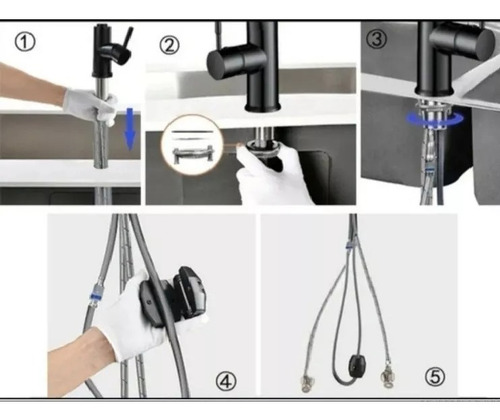 ①
②
③
④
⑤