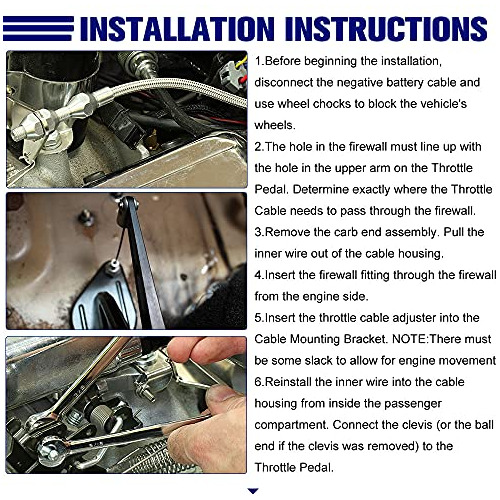 INSTALLATION INSTRUCTIONS

1.Before beginning the installation, disconnect the negative battery cable and use wheel chocks to block the vehicle's wheels.

2.The hole in the firewall must line up with the hole in the upper arm on the Throttle Pedal. Determine exactly where the Throttle Cable needs to pass through the firewall.

3.Remove the carb end assembly. Pull the inner wire out of the cable housing.

4.Insert the firewall fitting through the firewall from the engine side.

5.Insert the throttle cable adjuster into the Cable Mounting Bracket. NOTE:There must be some slack to allow for engine movement

6.Reinstall the inner wire into the cable housing from inside the passenger compartment. Connect the clevis (or the ball end if the clevis was removed) to the Throttle Pedal.