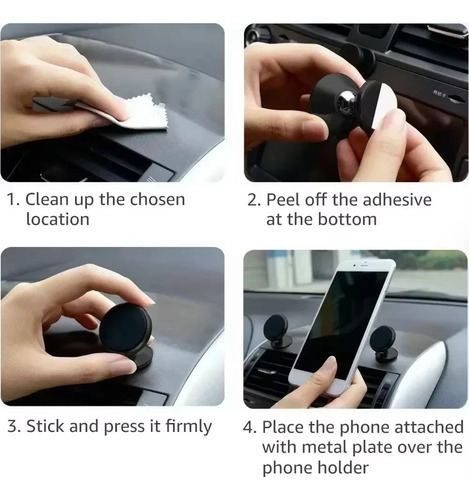 1. Clean up the chosen location

2. Peel off the adhesive at the bottom

3. Stick and press it firmly

4. Place the phone attached with metal plate over the phone holder