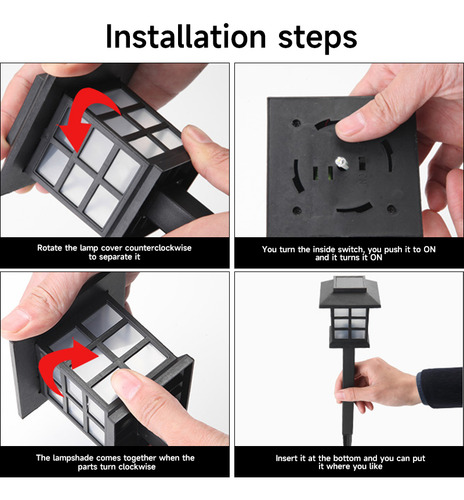 Installation steps

Rotate the lamp cover counterclockwise to separate it

You turn the inside switch, you push it to ON and it turns it ON

The lampshade comes together when the parts turn clockwise

Insert it at the bottom and you can put it where you like