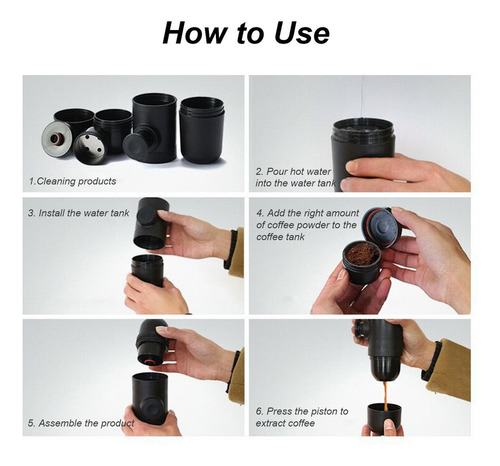 How to Use

1.Cleaning products

2. Pour hot water into the water tank

3. Install the water tank

4. Add the right amount of coffee powder to the coffee tank

5. Assemble the product

6. Press the piston to extract coffee