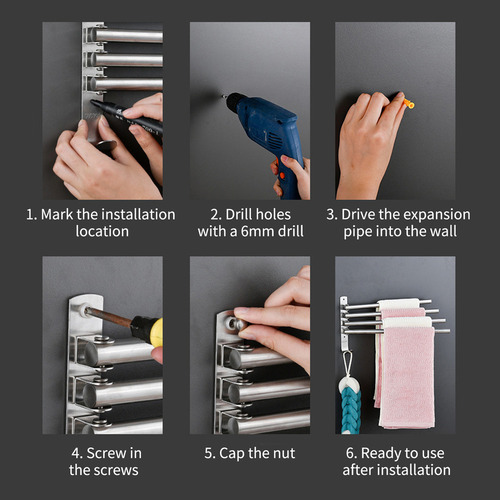 1. Mark the installation location

2. Drill holes with a 6mm drill

3. Drive the expansion pipe into the wall

4. Screw in the screws

5. Cap the nut

6. Ready to use after installation