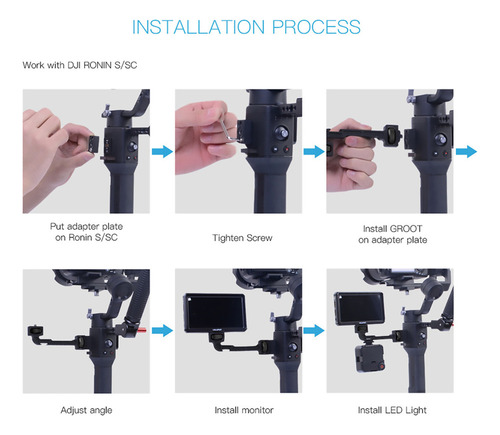 INSTALLATION PROCESS

Work with DJI RONIN S/SC

Put adapter plate on Ronin S/SC

Tighten Screw

Install GROOT on adapter plate

Adjust angle

Install monitor

Install LED Light