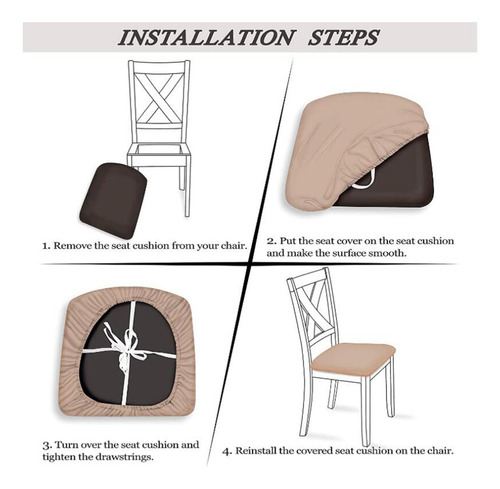 INSTALLATION STEPS

1. Remove the seat cushion from your chair.

2. Put the seat cover on the seat cushion and make the surface smooth.

3. Turn over the seat cushion and tighten the drawstrings.

4. Reinstall the covered seat cushion on the chair.