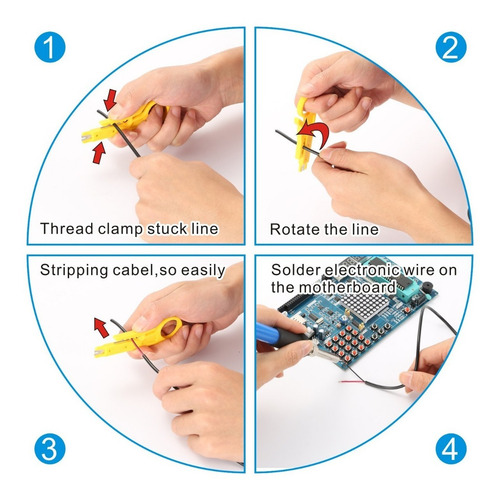 1

Thread clamp stuck line

2

Rotate the line

Stripping cabel,so easily

3

Solder electronic wire on the motherboard

4