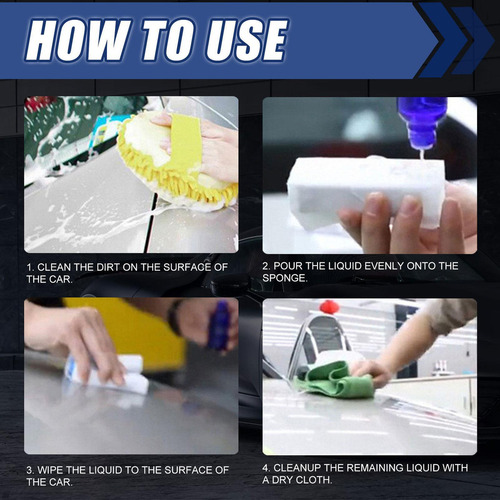 HOW TO USE

1. CLEAN THE DIRT ON THE SURFACE OF THE CAR.

2. POUR THE LIQUID EVENLY ONTO THE SPONGE.

3. WIPE THE LIQUID TO THE SURFACE OF THE CAR.

4. CLEANUP THE REMAINING LIQUID WITH A DRY CLOTH.