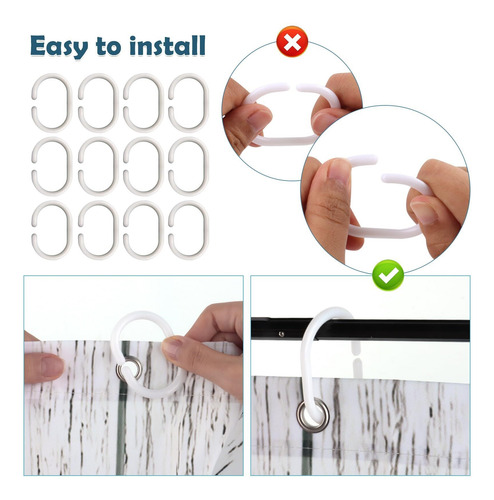 Easy to install