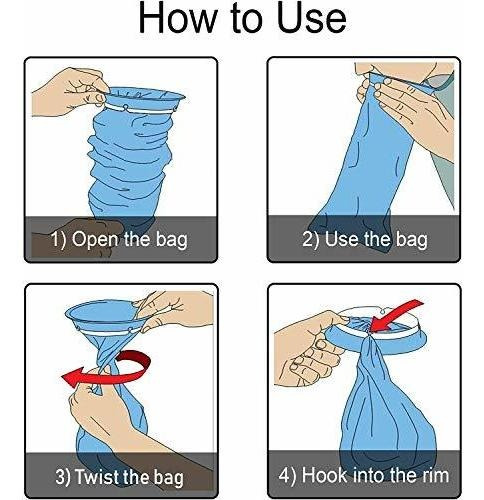 How to Use

1) Open the bag

2) Use the bag

3) Twist the bag

4) Hook into the rim