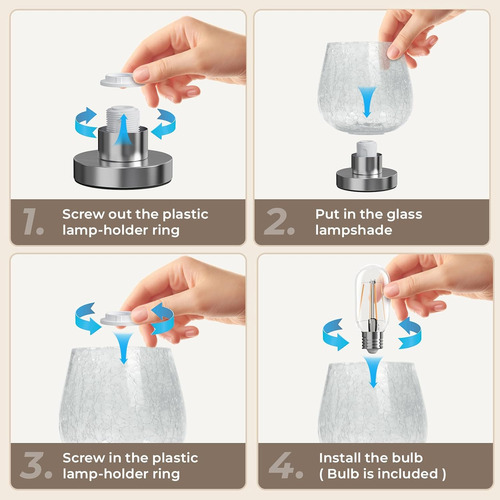 1. Screw out the plastic lamp-holder ring

2. Put in the glass lampshade

3. Screw in the plastic lamp-holder ring

4. Install the bulb ( Bulb is included )