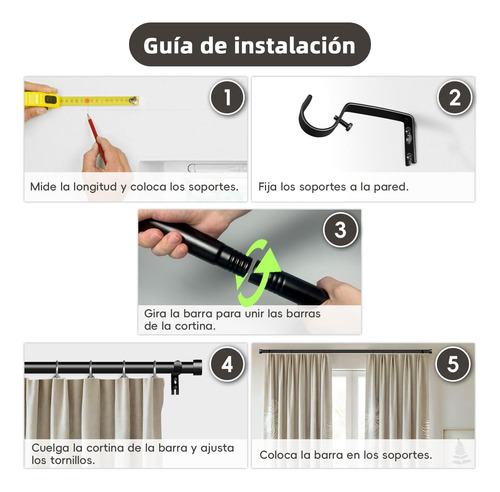 Guía de instalación

1

Mide la longitud y coloca los soportes.

2

Fija los soportes a la pared.

3

Gira la barra para unir las barras de la cortina.

4

Cuelga la cortina de la barra y ajusta los tornillos.

5

Coloca la barra en los soportes.