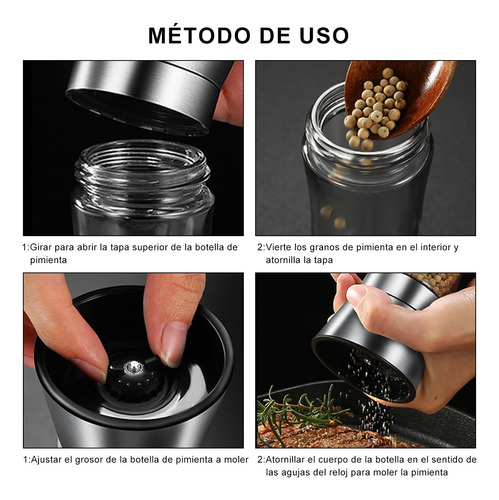 MÉTODO DE USO

1:Girar para abrir la tapa superior de la botella de pimienta

2:Vierte los granos de pimienta en el interior y atornilla la tapa

1:Ajustar el grosor de la botella de pimienta a moler

2:Atornillar el cuerpo de la botella en el sentido de las agujas del reloj para moler la pimienta