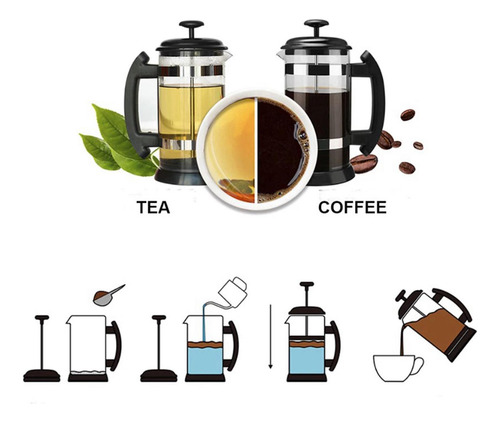 TEA

COFFEE