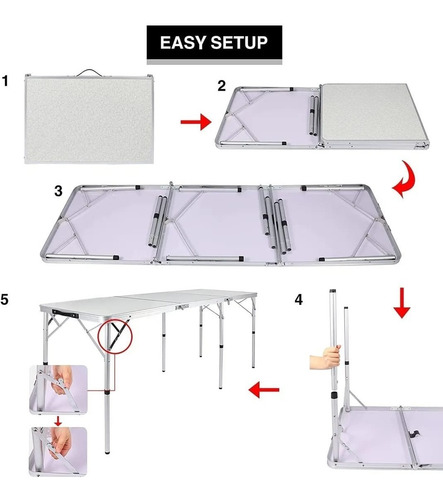 EASY SETUP

1

2

3

5

4