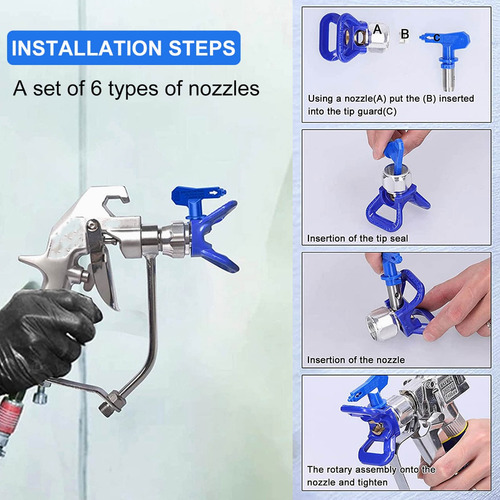 INSTALLATION STEPS

A set of 6 types of nozzles

A B C

Using a nozzle(A) put the (B) inserted into the tip guard(C)

Insertion of the tip seal

Insertion of the nozzle

The rotary assembly onto the nozzle and tighten