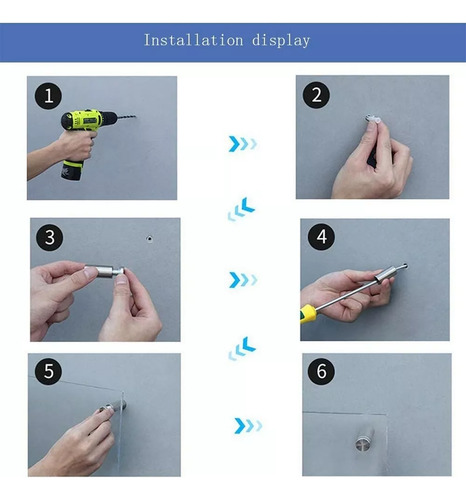 Installation display

1

2

3

4

5

6