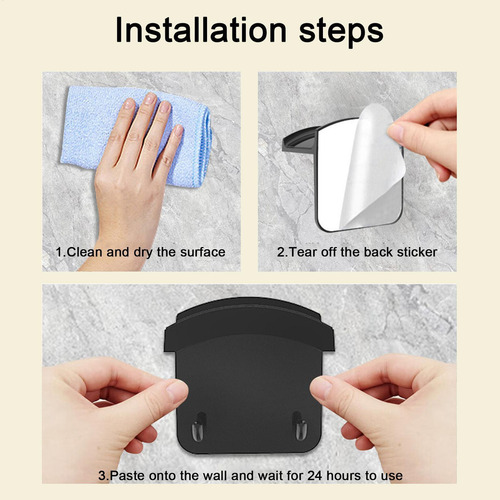 Installation steps

1.Clean and dry the surface

2.Tear off the back sticker

3.Paste onto the wall and wait for 24 hours to use